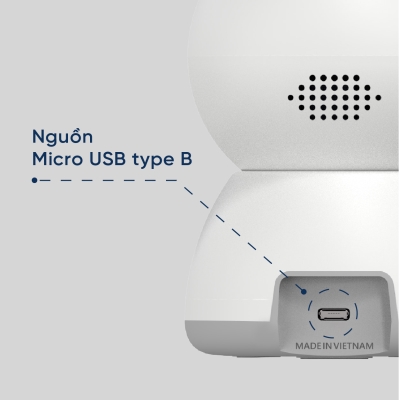 Nguồn
Micro USB type B

MADE IN VIETNAM